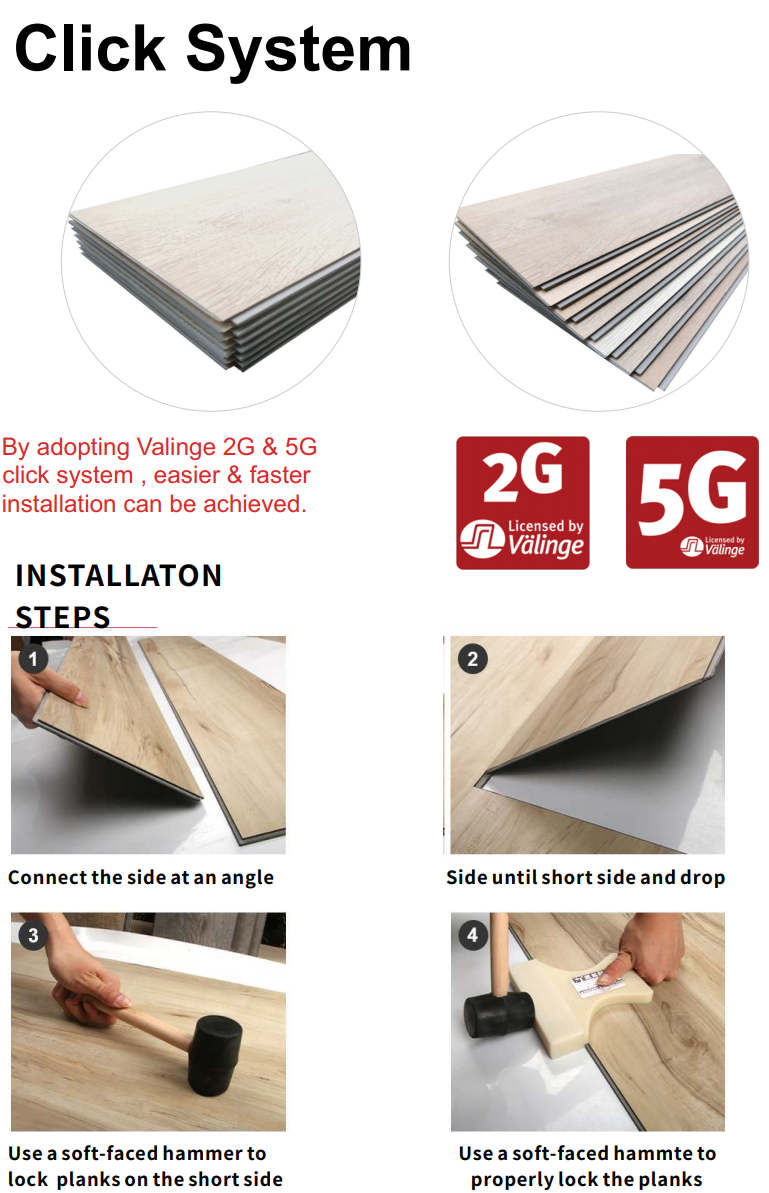 Click System

By adopting Valinge 2G & 5G click system , easier & faster installation can be achieved.

2G Licensed by Välinge

5G Licensed by Välinge

INSTALLATON STEPS

1

Connect the side at an angle

2

Side until short side and drop

3

Use a soft-faced hammer to lock planks on the short side

4

Use a soft-faced hammte to properly lock the planks