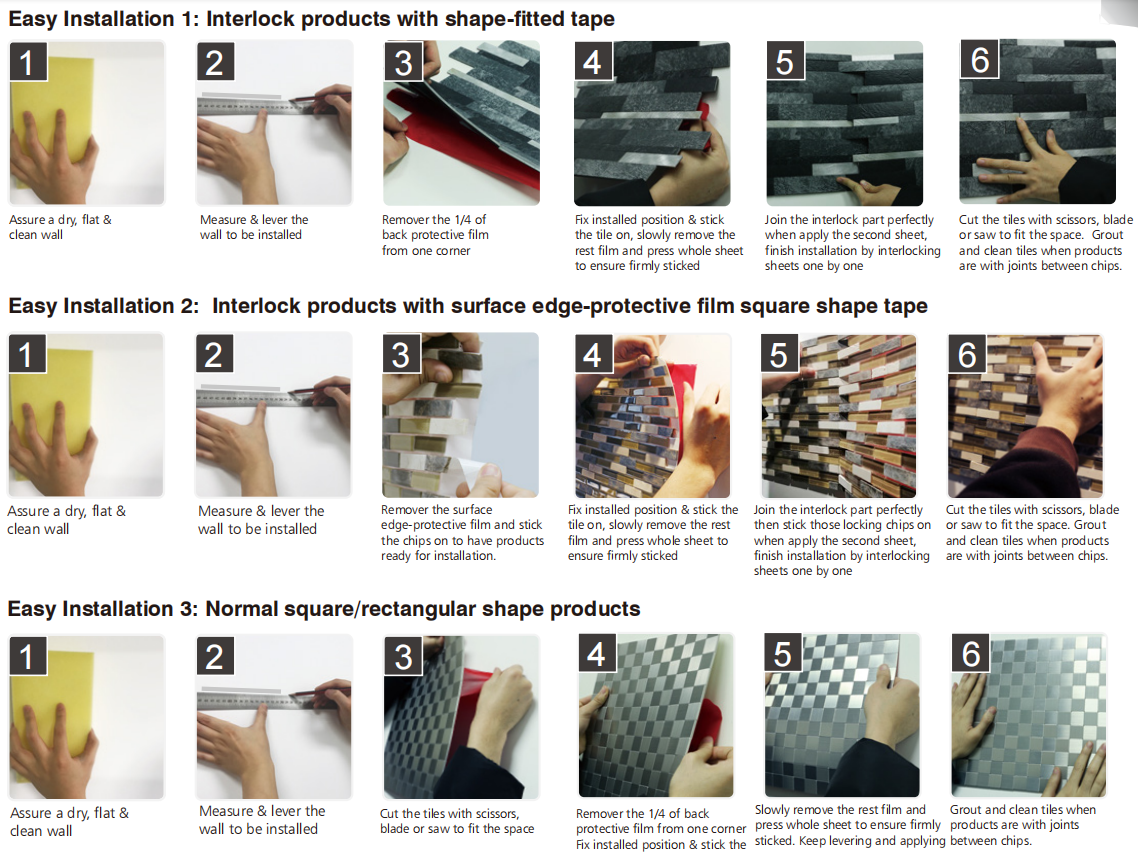 Easy Installation 1: Interlock products with shape-fitted tape

1
Assure a dry, flat & clean wall

2
Measure & lever the wall to be installed

3
Remover the 1/4 of back protective film from one corner

4
Fix installed position & stick the tile on, slowly remove the rest film and press whole sheet to ensure firmly sticked

5
Join the interlock part perfectly when apply the second sheet, finish installation by interlocking sheets one by one

6
Cut the tiles with scissors, blade or saw to fit the space. Grout and clean tiles when products are with joints between chips.

Easy Installation 2: Interlock products with surface edge-protective film square shape tape

1
Assure a dry, flat & clean wall

2
Measure & lever the wall to be installed

3
Remover the surface edge-protective film and stick the chips on to have products ready for installation.

4
Fix installed position & stick the tile on, slowly remove the rest film and press whole sheet to ensure firmly sticked

5
Join the interlock part perfectly then stick those locking chips on when apply the second sheet, finish installation by interlocking sheets one by one

6
Cut the tiles with scissors, blade or saw to fit the space. Grout and clean tiles when products are with joints between chips.

Easy Installation 3: Normal square/rectangular shape products

1
Assure a dry, flat & clean wall

2
Measure & lever the wall to be installed

3
Cut the tiles with scissors, blade or saw to fit the space

4
Remover the 1/4 of back protective film from one corner Fix installed position & stick the

5
Slowly remove the rest film and press whole sheet to ensure firmly sticked. Keep levering and applying

6
Grout and clean tiles when products are with joints between chips.